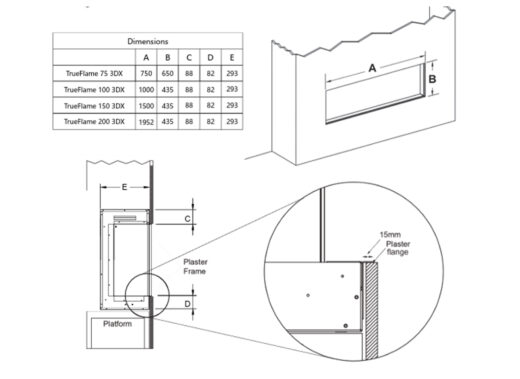 | Dimensions | | | | | |
|---|---|---|---|---|---|
| | A | B | C | D | E |
| TrueFlame 75 3DX | 750 | 650 | 88 | 82 | 293 |
| TrueFlame 100 3DX | 1000 | 435 | 88 | 82 | 293 |
| TrueFlame 150 3DX | 1500 | 435 | 88 | 82 | 293 |
| TrueFlame 200 3DX | 1952 | 435 | 88 | 82 | 293 |

A

B

E

C

Plaster Frame

D

Platform

15mm Plaster flange